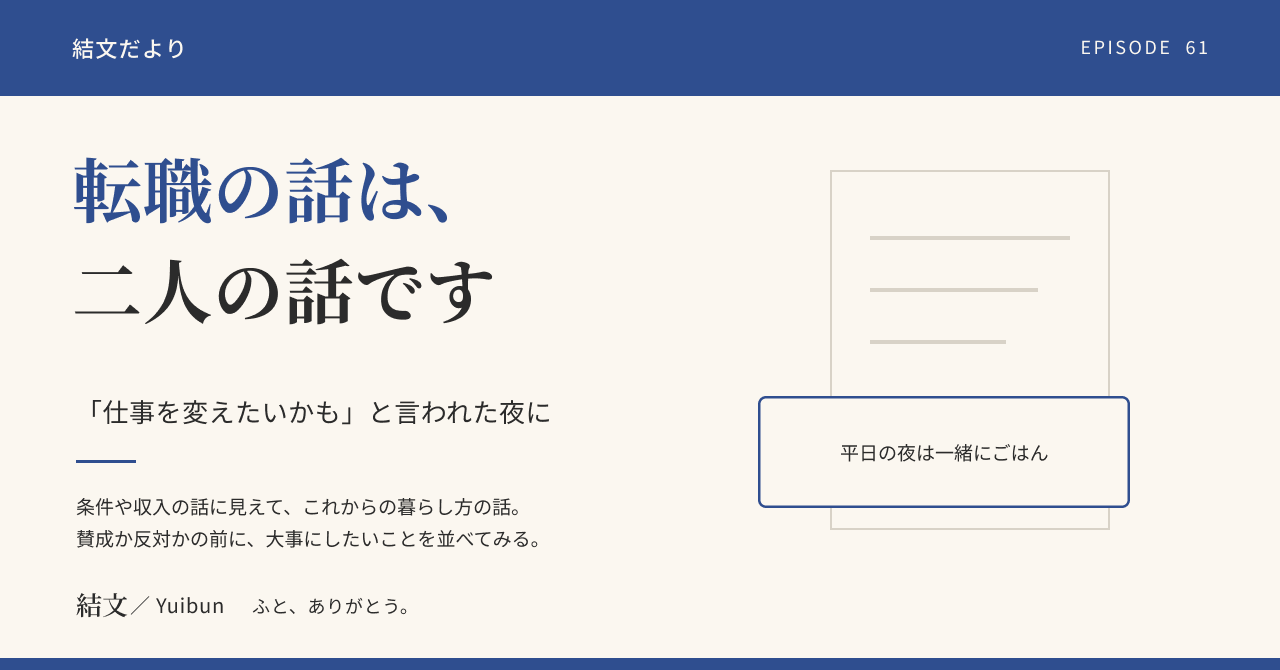 結文だより

EPISODE 61

転職の話は、
二人の話です

「仕事を変えたいかも」と言われた夜に

条件や収入の話に見えて、これからの暮らし方の話。
賛成か反対かの前に、大事にしたいことを並べてみる。

結文／Yuibun　ふと、ありがとう。

平日の夜は一緒にごはん